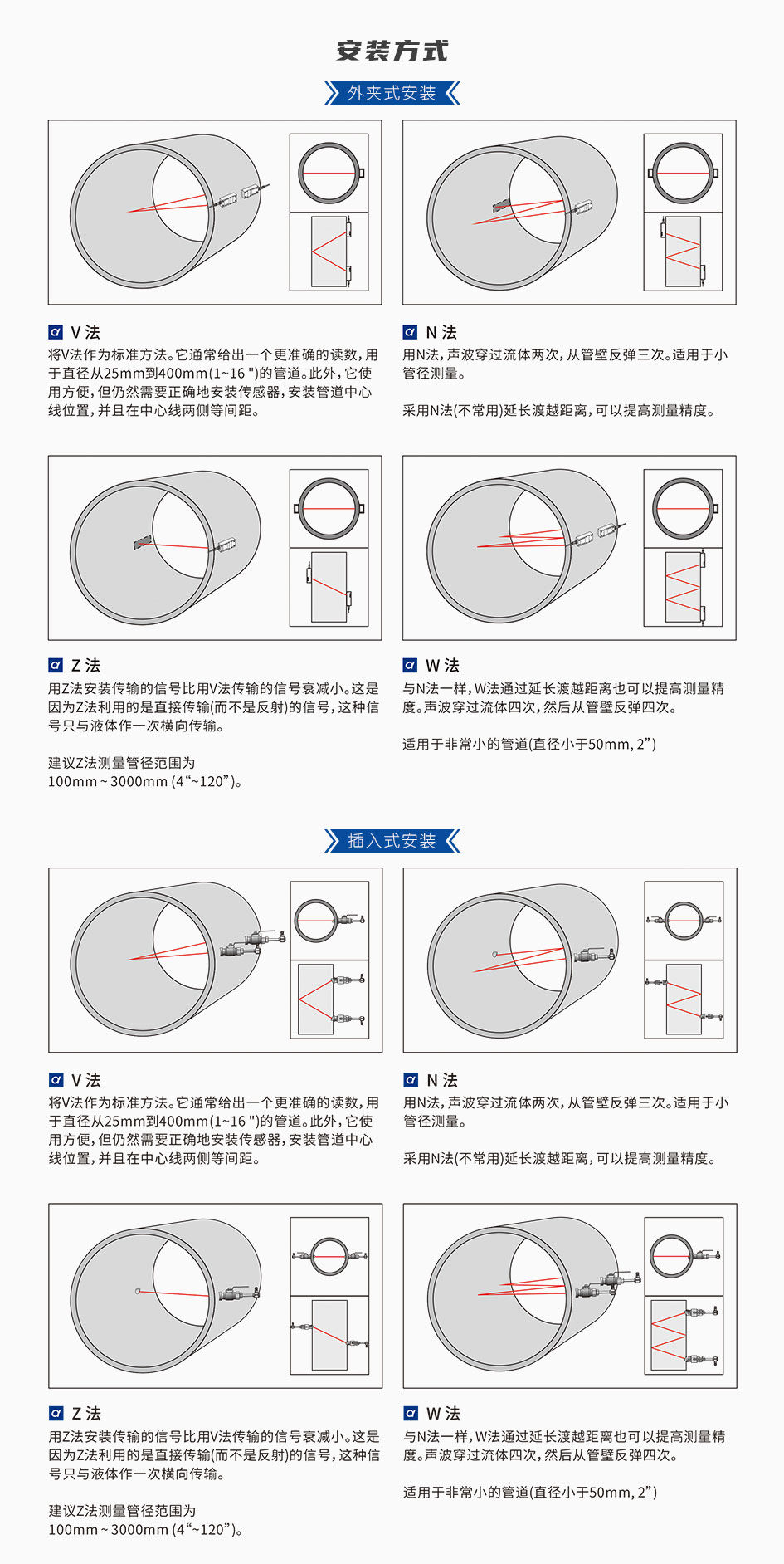 安装方式

外夹式安装

V 法

将V法作为标准方法。它通常给出一个更准确的读数，用于直径从25mm到400mm(1~16 ")的管道。此外，它使用方便，但仍然需要正确地安装传感器，安装管道中心线位置，并且在中心线两侧等间距。

N 法

用N法，声波穿过流体两次，从管壁反弹三次。适用于小管径测量。

采用N法(不常用)延长渡越距离，可以提高测量精度。

Z 法

用Z法安装传输的信号比用V法传输的信号衰减小。这是因为Z法利用的是直接传输(而不是反射)的信号，这种信号只与液体作一次横向传输。

建议Z法测量管径范围为
100mm ~ 3000mm (4“~120”)。

W 法

与N法一样，W法通过延长渡越距离也可以提高测量精度。声波穿过流体四次，然后从管壁反弹四次。

适用于非常小的管道(直径小于50mm, 2”)

插入式安装

V 法

将V法作为标准方法。它通常给出一个更准确的读数，用于直径从25mm到400mm(1~16 ")的管道。此外，它使用方便，但仍然需要正确地安装传感器，安装管道中心线位置，并且在中心线两侧等间距。

N 法

用N法，声波穿过流体两次，从管壁反弹三次。适用于小管径测量。

采用N法(不常用)延长渡越距离，可以提高测量精度。

Z 法

用Z法安装传输的信号比用V法传输的信号衰减小。这是因为Z法利用的是直接传输(而不是反射)的信号，这种信号只与液体作一次横向传输。

建议Z法测量管径范围为
100mm ~ 3000mm (4“~120”)。

W 法

与N法一样，W法通过延长渡越距离也可以提高测量精度。声波穿过流体四次，然后从管壁反弹四次。

适用于非常小的管道(直径小于50mm, 2”)